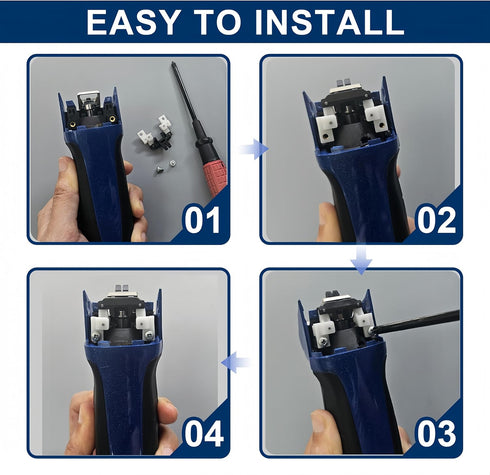 EASY TO INSTALL

01

02

03

04