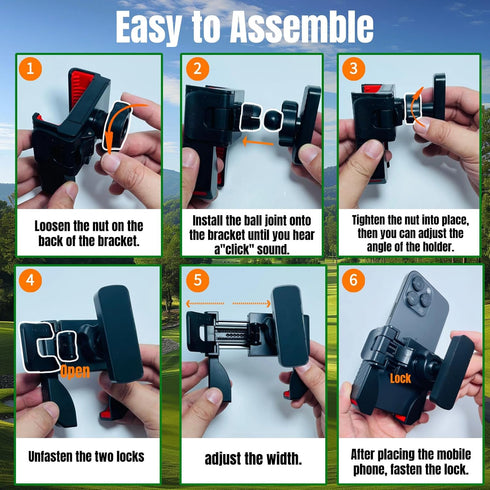 Easy to Assemble

1

Loosen the nut on the back of the bracket.

2

Install the ball joint onto the bracket until you hear a"click" sound.

3

Tighten the nut into place, then you can adjust the angle of the holder.

4

Open

Unfasten the two locks

5

adjust the width.

6

Lock

After placing the mobile phone, fasten the lock.