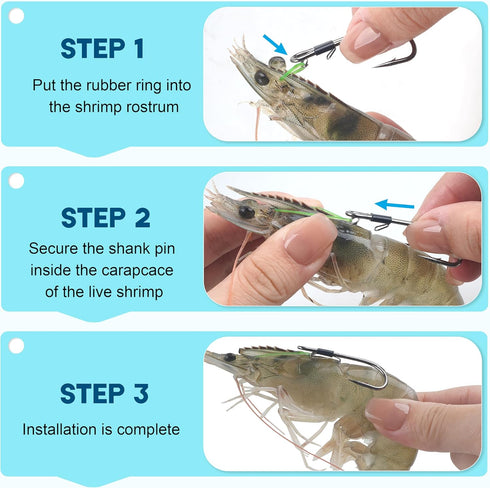 STEP 1

Put the rubber ring into the shrimp rostrum

STEP 2

Secure the shank pin inside the carapcace of the live shrimp

STEP 3

Installation is complete