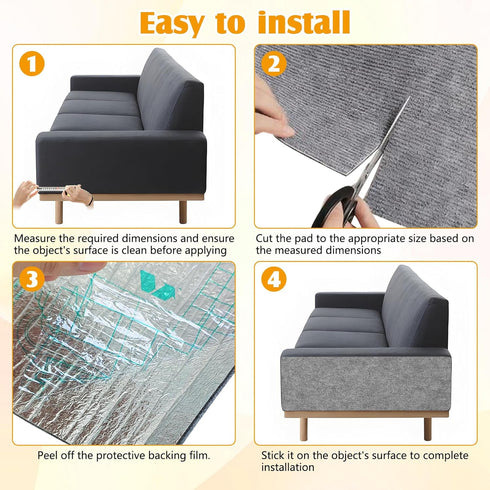 Easy to install

1

Measure the required dimensions and ensure the object's surface is clean before applying

2

Cut the pad to the appropriate size based on the measured dimensions

3

Peel off the protective backing film.

4

Stick it on the object's surface to complete installation