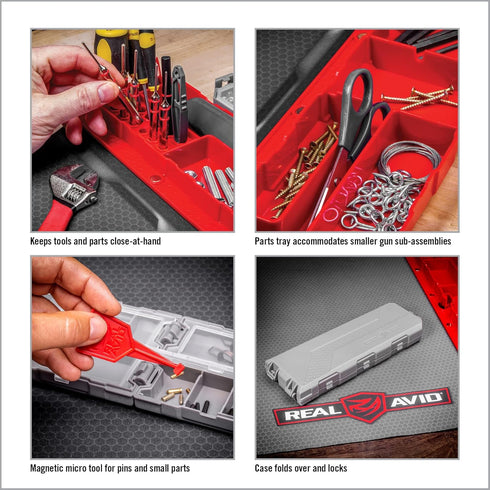 Keeps tools and parts close-at-hand

Parts tray accommodates smaller gun sub-assemblies

Magnetic micro tool for pins and small parts

REAL AVID

Case folds over and locks