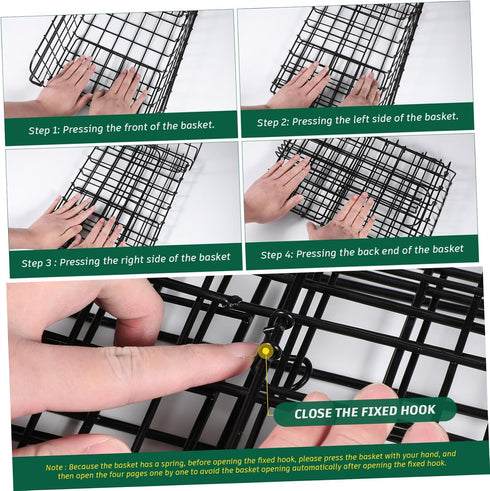 Step 1: Pressing the front of the basket.

Step 2: Pressing the left side of the basket.

Step 3 : Pressing the right side of the basket

Step 4: Pressing the back end of the basket

CLOSE THE FIXED HOOK

Note : Because the basket has a spring, before opening the fixed hook, please press the basket with your hand, and then open the four pages one by one to avoid the basket opening automatically after opening the fixed hook.