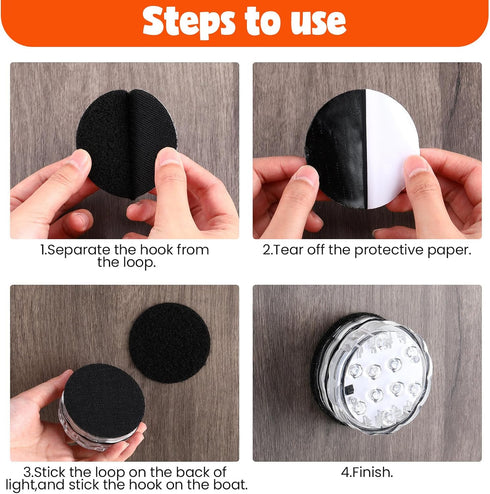 Steps to use

1.Separate the hook from the loop.

2.Tear off the protective paper.

3.Stick the loop on the back of light,and stick the hook on the boat.

4.Finish.