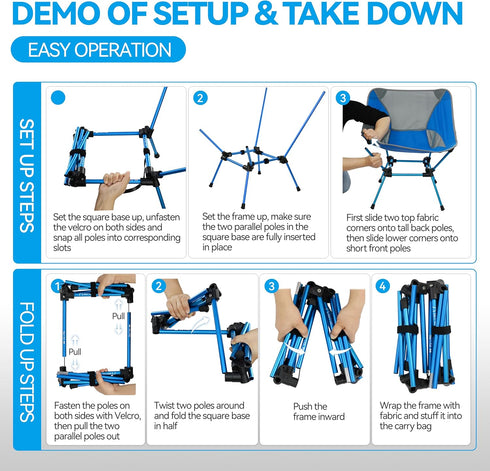 DEMO OF SETUP & TAKE DOWN

EASY OPERATION

SET UP STEPS

Set the square base up, unfasten the velcro on both sides and snap all poles into corresponding slots

2

Set the frame up, make sure the two parallel poles in the square base are fully inserted in place

3

First slide two top fabric corners onto tall back poles, then slide lower corners onto short front poles

FOLD UP STEPS

1

Pull

Pull

Fasten the poles on both sides with Velcro, then pull the two parallel poles out

2

Twist two poles around and fold the square base in half

3

Push the frame inward

4

Wrap the frame with fabric and stuff it into the carry bag