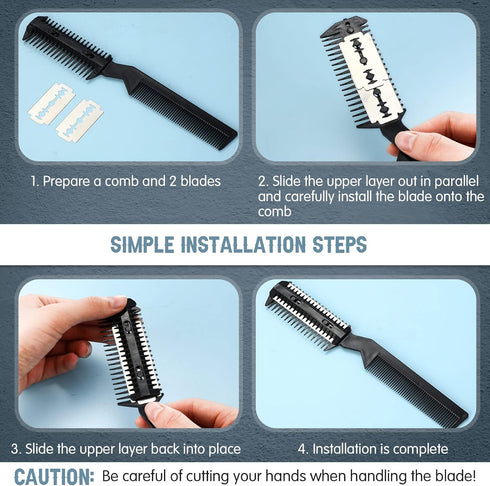 1. Prepare a comb and 2 blades

2. Slide the upper layer out in parallel and carefully install the blade onto the comb

SIMPLE INSTALLATION STEPS

3. Slide the upper layer back into place

4. Installation is complete

CAUTION: Be careful of cutting your hands when handling the blade!