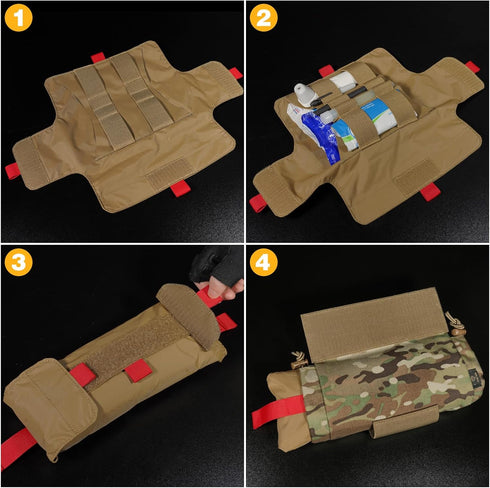 1
2
3
4