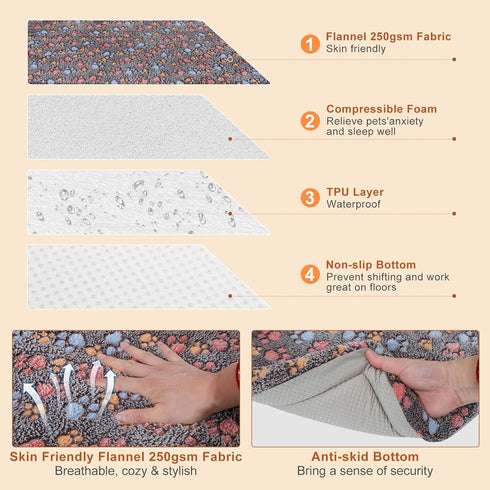 1 Flannel 250gsm Fabric
Skin friendly

2 Compressible Foam
Relieve pets'anxiety and sleep well

3 TPU Layer
Waterproof

4 Non-slip Bottom
Prevent shifting and work great on floors

Skin Friendly Flannel 250gsm Fabric
Breathable, cozy & stylish

Anti-skid Bottom
Bring a sense of security