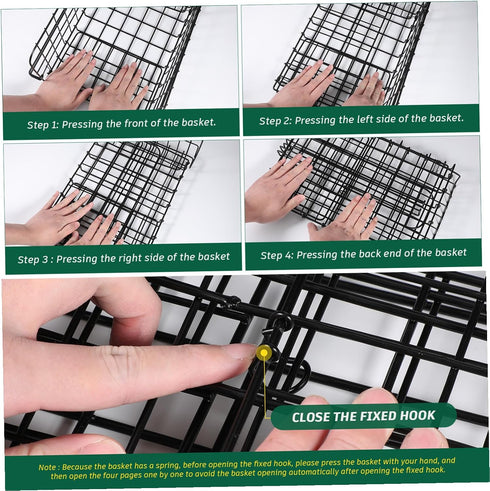 Step 1: Pressing the front of the basket.

Step 2: Pressing the left side of the basket.

Step 3 : Pressing the right side of the basket

Step 4: Pressing the back end of the basket

CLOSE THE FIXED HOOK

Note : Because the basket has a spring, before opening the fixed hook, please press the basket with your hand, and then open the four pages one by one to avoid the basket opening automatically after opening the fixed hook.