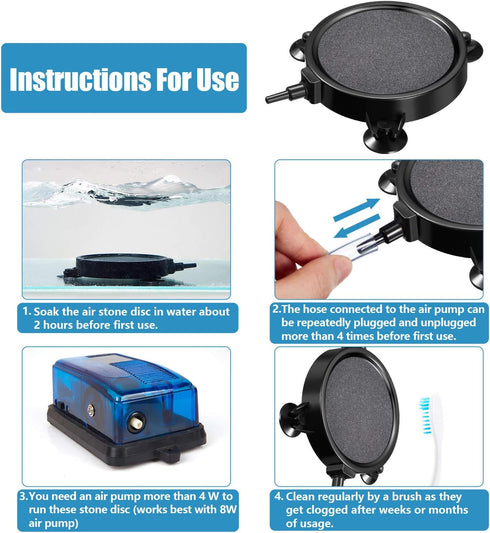 Instructions For Use

1. Soak the air stone disc in water about 2 hours before first use.

2.The hose connected to the air pump can be repeatedly plugged and unplugged more than 4 times before first use.

3.You need an air pump more than 4 W to run these stone disc (works best with 8W air pump)

4. Clean regularly by a brush as they get clogged after weeks or months of usage.