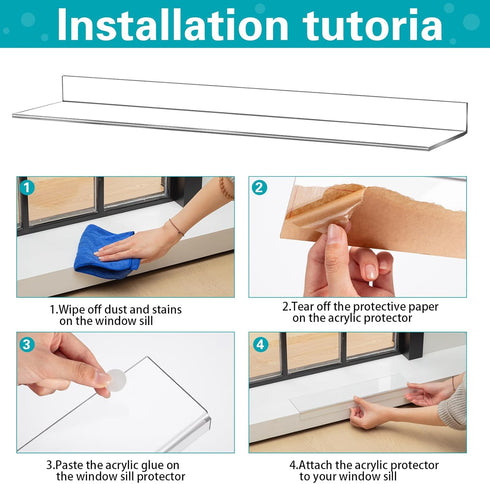 Installation tutoria

1

1.Wipe off dust and stains on the window sill

2

2.Tear off the protective paper on the acrylic protector

3

3.Paste the acrylic glue on the window sill protector

4

4.Attach the acrylic protector to your window sill