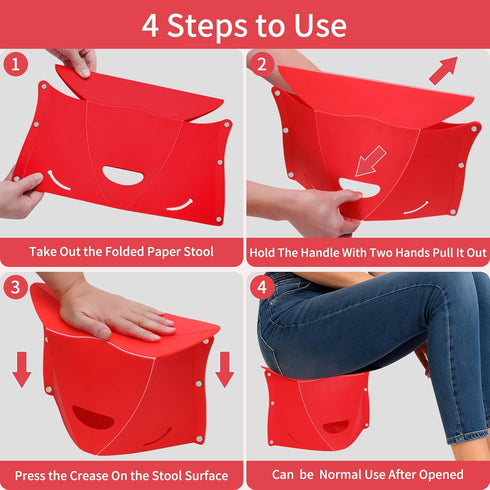 4 Steps to Use

1

Take Out the Folded Paper Stool

2

Hold The Handle With Two Hands Pull It Out

3

Press the Crease On the Stool Surface

4

Can be Normal Use After Opened