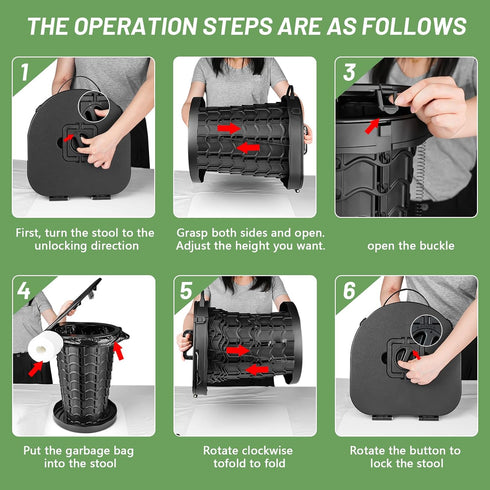 THE OPERATION STEPS ARE AS FOLLOWS

1

First, turn the stool to the unlocking direction

Grasp both sides and open. Adjust the height you want.

3

open the buckle

4

Put the garbage bag into the stool

5

Rotate clockwise tofold to fold

6

Rotate the button to lock the stool