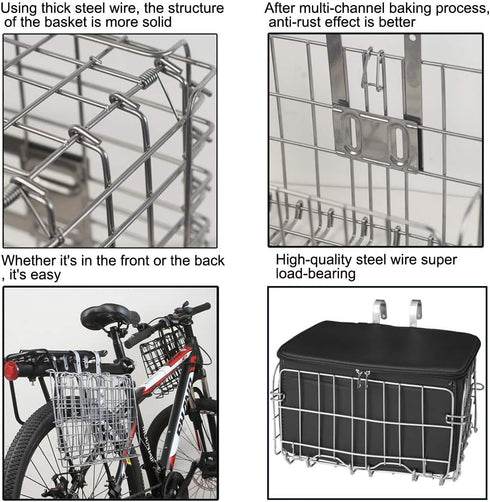 Using thick steel wire, the structure of the basket is more solid

After multi-channel baking process, anti-rust effect is better

Whether it's in the front or the back , it's easy

High-quality steel wire super load-bearing