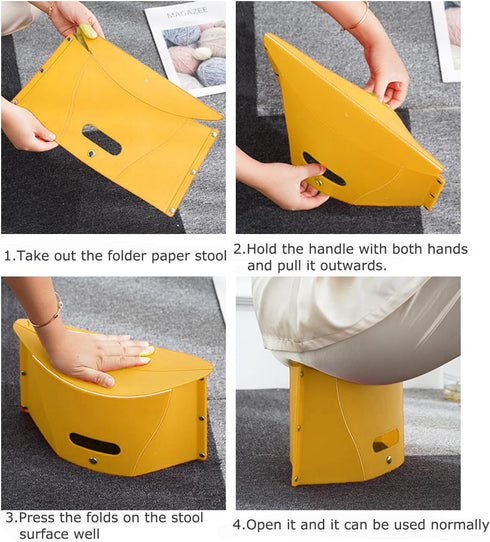 MAGAZEE

1.Take out the folder paper stool

2.Hold the handle with both hands and pull it outwards.

3.Press the folds on the stool surface well

4.Open it and it can be used normally