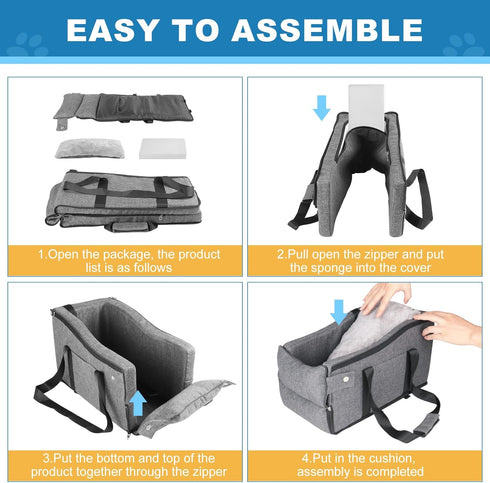 EASY TO ASSEMBLE

1.Open the package, the product list is as follows

2.Pull open the zipper and put the sponge into the cover

3.Put the bottom and top of the product together through the zipper

4.Put in the cushion, assembly is completed