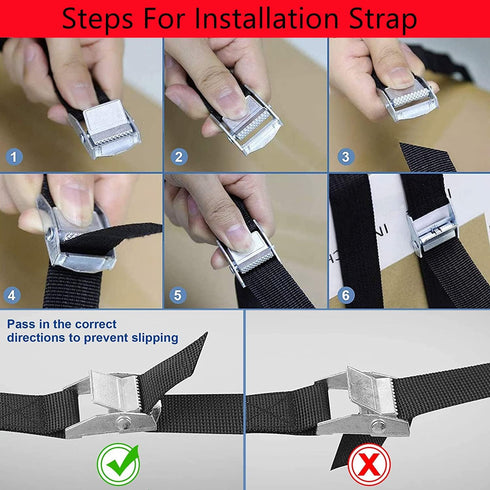 Steps For Installation Strap

1

2

3

4

5

6

Pass in the correct directions to prevent slipping