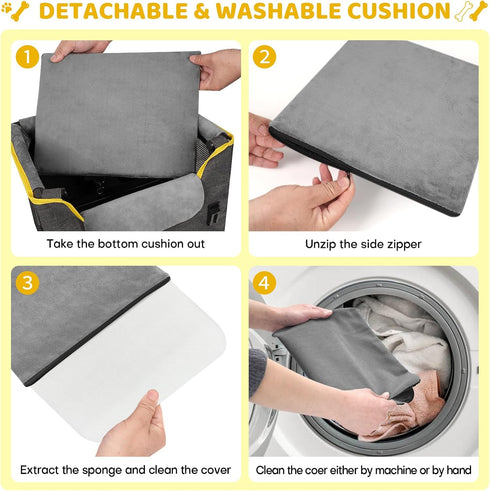 DETACHABLE & WASHABLE CUSHION

1

Take the bottom cushion out

2

Unzip the side zipper

3

Extract the sponge and clean the cover

4

Clean the coer either by machine or by hand