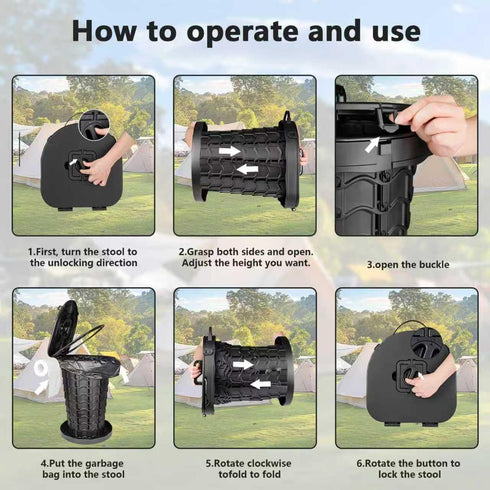 How to operate and use

1.First, turn the stool to the unlocking direction

2.Grasp both sides and open. Adjust the height you want.

3.open the buckle

4.Put the garbage bag into the stool

5.Rotate clockwise tofold to fold

6.Rotate the button to lock the stool