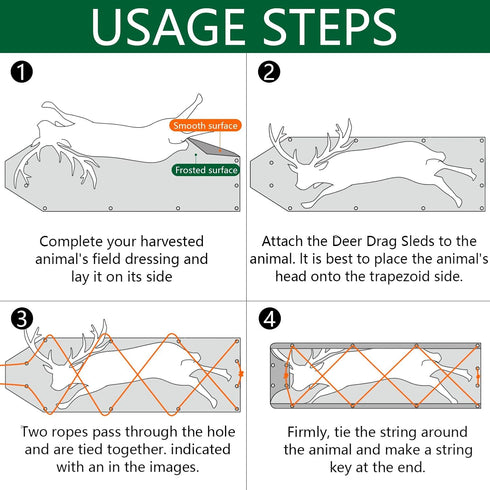 USAGE STEPS

1

Smooth surface

Frosted surface

Complete your harvested animal's field dressing and lay it on its side

2

Attach the Deer Drag Sleds to the animal. It is best to place the animal's head onto the trapezoid side.

3

Two ropes pass through the hole and are tied together. indicated with an in the images.

4

Firmly, tie the string around the animal and make a string key at the end.