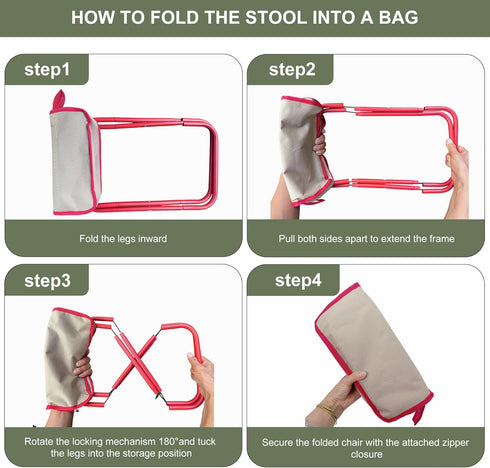 HOW TO FOLD THE STOOL INTO A BAG

step1

Fold the legs inward

step2

Pull both sides apart to extend the frame

step3

Rotate the locking mechanism 180°and tuck the legs into the storage position

step4

Secure the folded chair with the attached zipper closure