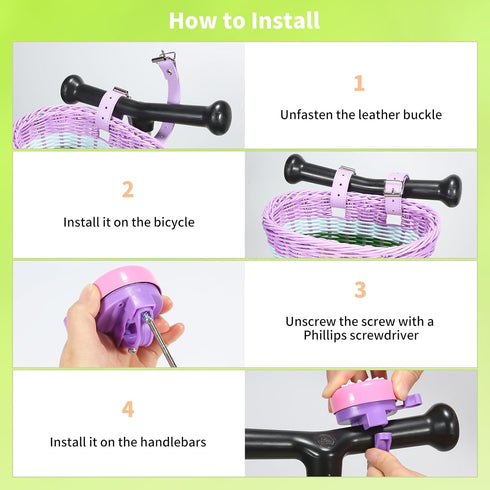 How to Install

1

Unfasten the leather buckle

2

Install it on the bicycle

3

Unscrew the screw with a Phillips screwdriver

4

Install it on the handlebars