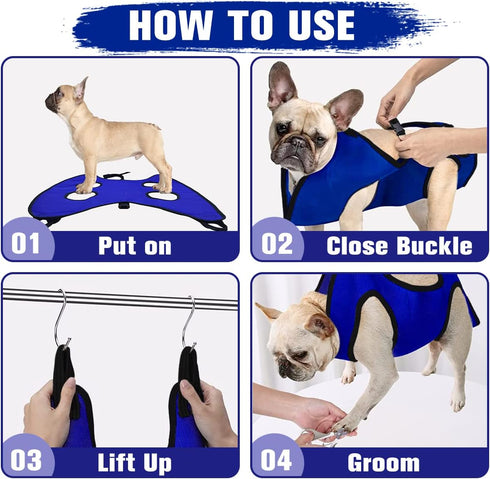 HOW TO USE

01 Put on

02 Close Buckle

03 Lift Up

04 Groom