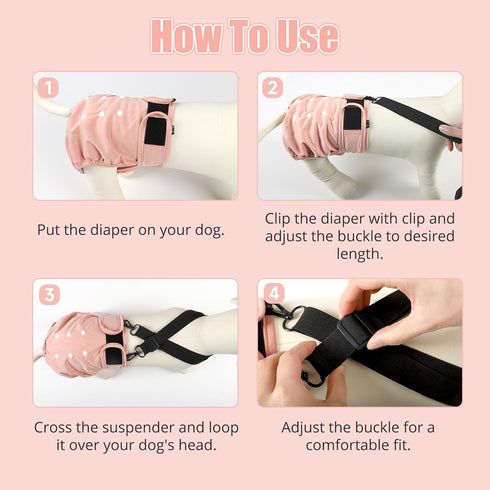 How To Use

1

Put the diaper on your dog.

2

Clip the diaper with clip and adjust the buckle to desired length.

3

Cross the suspender and loop it over your dog's head.

4

Adjust the buckle for a comfortable fit.