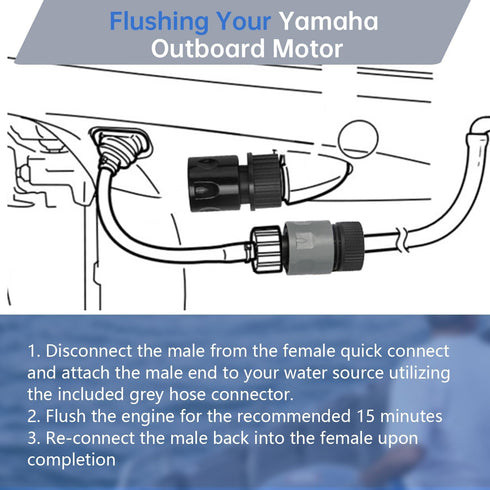 Flushing Your Yamaha Outboard Motor

1. Disconnect the male from the female quick connect and attach the male end to your water source utilizing the included grey hose connector.
2. Flush the engine for the recommended 15 minutes
3. Re-connect the male back into the female upon completion