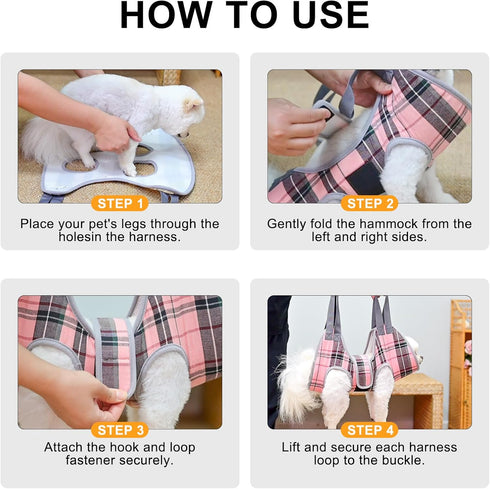 HOW TO USE

STEP 1
Place your pet's legs through the holesin the harness.

STEP 2
Gently fold the hammock from the left and right sides.

STEP 3
Attach the hook and loop fastener securely.

STEP 4
Lift and secure each harness loop to the buckle.