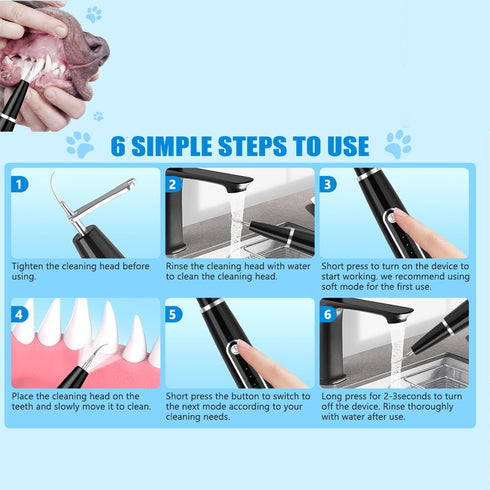 6 SIMPLE STEPS TO USE

1
Tighten the cleaning head before using.

2
Rinse the cleaning head with water to clean the cleaning head.

3
Short press to turn on the device to start working. we recommend using soft mode for the first use.

4
Place the cleaning head on the teeth and slowly move it to clean.

5
Short press the button to switch to the next mode according to your cleaning needs.

6
Long press for 2-3seconds to turn off the device. Rinse thoroughly with water after use.