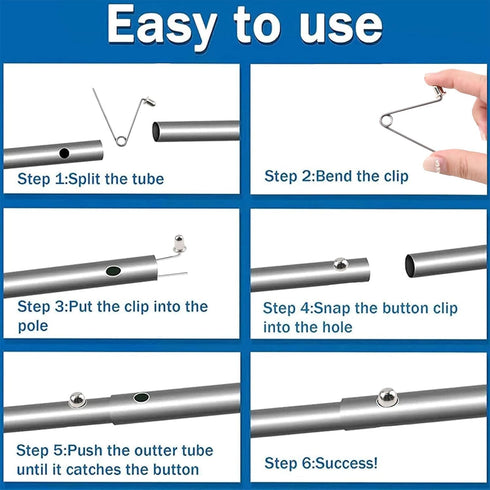 Easy to use

Step 1:Split the tube

Step 2:Bend the clip

Step 3:Put the clip into the pole

Step 4:Snap the button clip into the hole

Step 5:Push the outter tube until it catches the button

Step 6:Success!