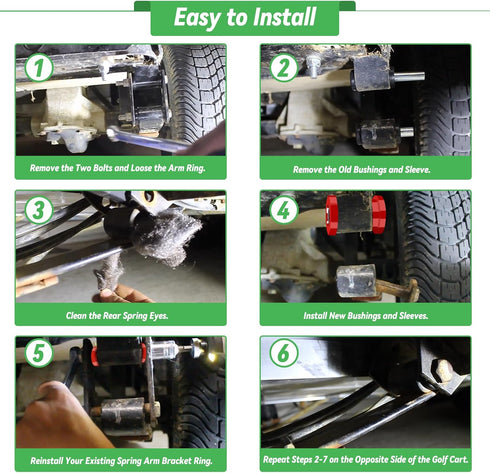 Easy to Install

1

Remove the Two Bolts and Loose the Arm Ring.

2

Remove the Old Bushings and Sleeve.

3

Clean the Rear Spring Eyes.

4

Install New Bushings and Sleeves.

5

Reinstall Your Existing Spring Arm Bracket Ring.

6

Repeat Steps 2-7 on the Opposite Side of the Golf Cart.