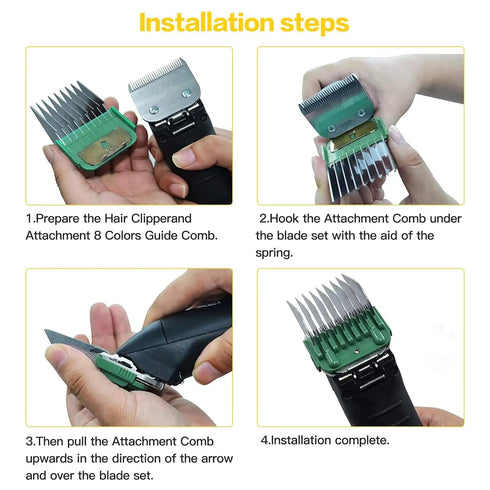 Installation steps

1.Prepare the Hair Clipperand Attachment 8 Colors Guide Comb.

2.Hook the Attachment Comb under the blade set with the aid of the spring.

3.Then pull the Attachment Comb upwards in the direction of the arrow and over the blade set.

4.Installation complete.