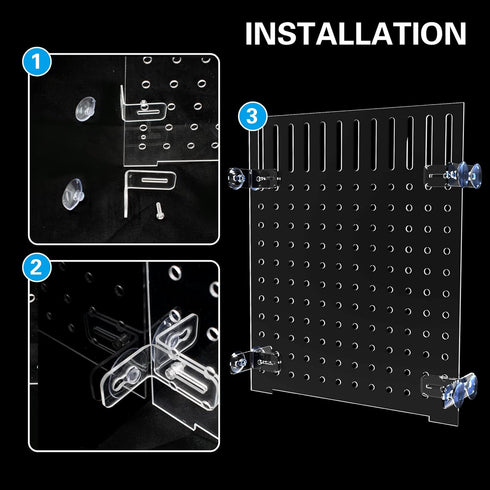 INSTALLATION

1

2

3