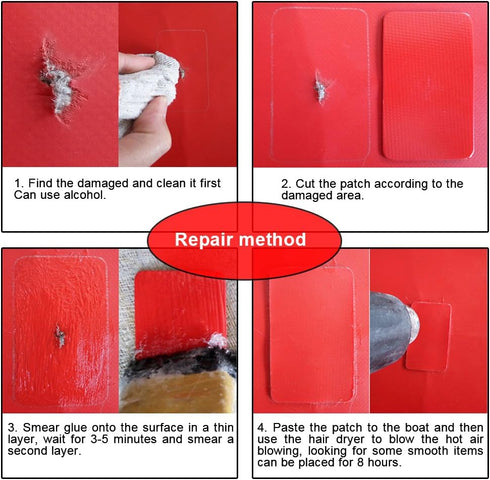 1. Find the damaged and clean it first Can use alcohol.

2. Cut the patch according to the damaged area.

Repair method

3. Smear glue onto the surface in a thin layer, wait for 3-5 minutes and smear a second layer.

4. Paste the patch to the boat and then use the hair dryer to blow the hot air blowing, looking for some smooth items can be placed for 8 hours.