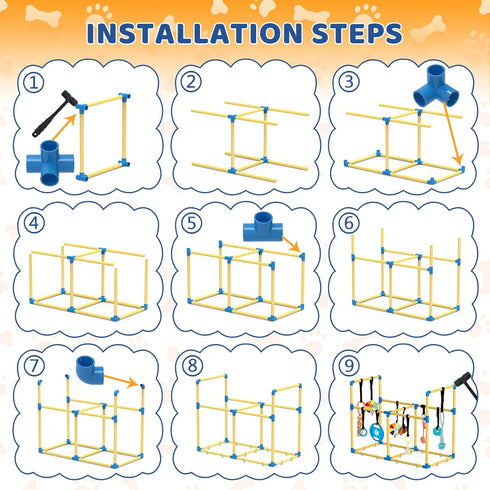 INSTALLATION STEPS

①

②

③

④

⑤

⑥

⑦

⑧

⑨