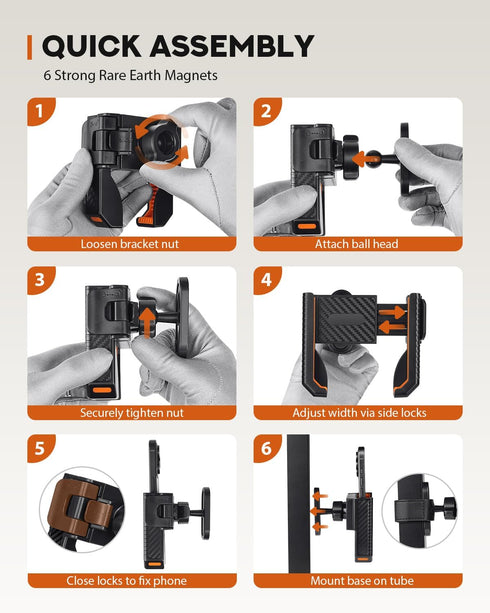 QUICK ASSEMBLY

6 Strong Rare Earth Magnets

1

Loosen bracket nut

2

Attach ball head

3

Securely tighten nut

4

Adjust width via side locks

5

Close locks to fix phone

6

Mount base on tube