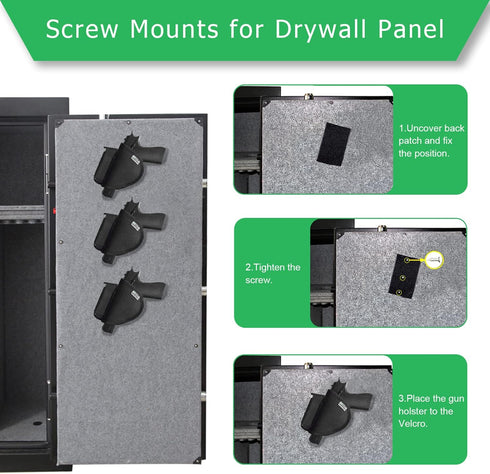 Screw Mounts for Drywall Panel

1.Uncover back patch and fix the position.

2.Tighten the screw.

3.Place the gun holster to the Velcro.