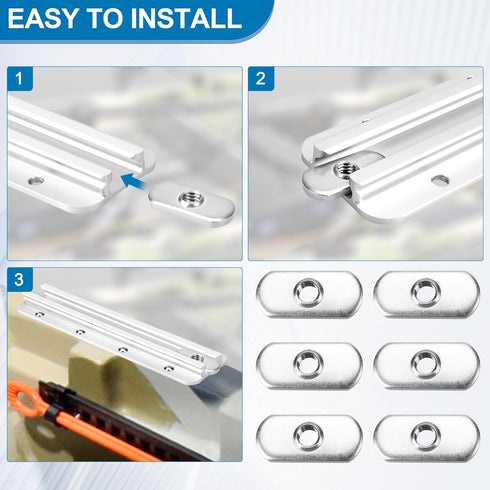 EASY TO INSTALL

1

2

3