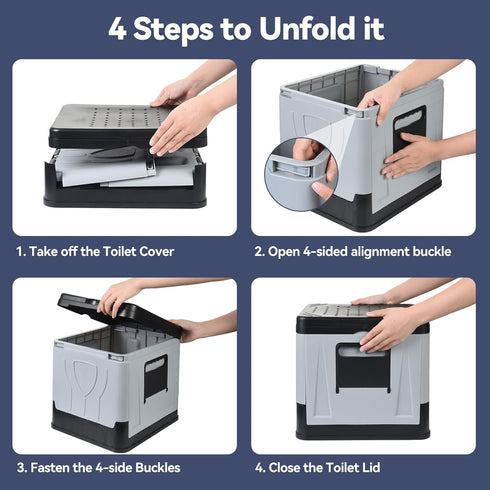 4 Steps to Unfold it

1. Take off the Toilet Cover

2. Open 4-sided alignment buckle

3. Fasten the 4-side Buckles

4. Close the Toilet Lid