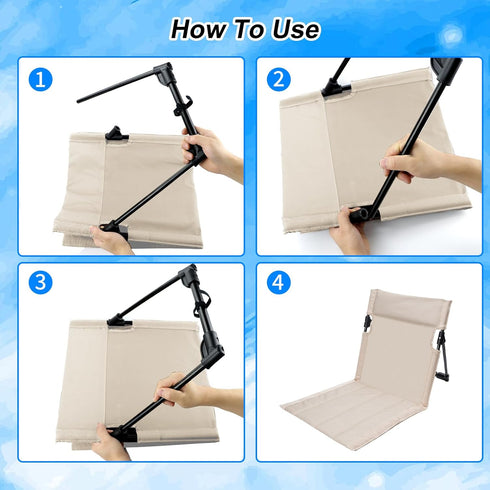 How To Use

1

2

3

4