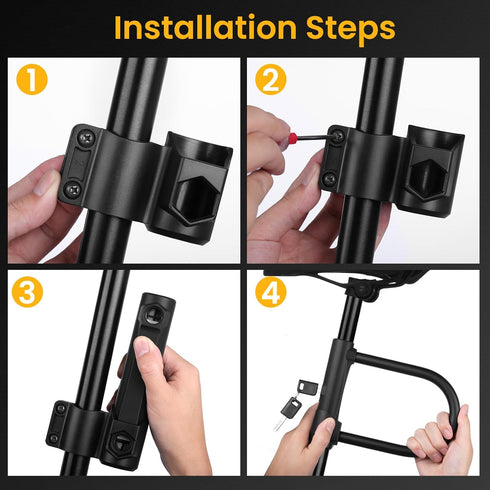 Installation Steps

1

2

3

4