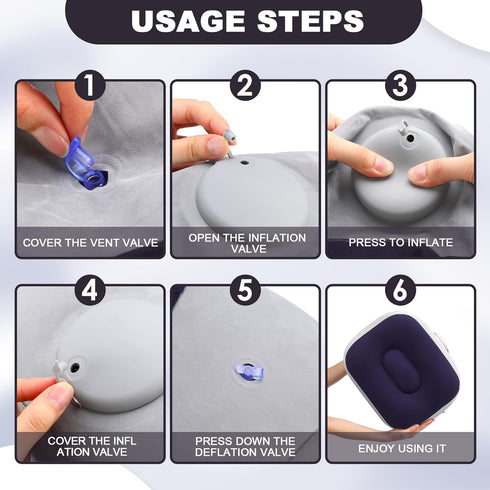 USAGE STEPS

1
COVER THE VENT VALVE

2
OPEN THE INFLATION VALVE

3
PRESS TO INFLATE

4
COVER THE INFL ATION VALVE

5
PRESS DOWN THE DEFLATION VALVE

6
ENJOY USING IT