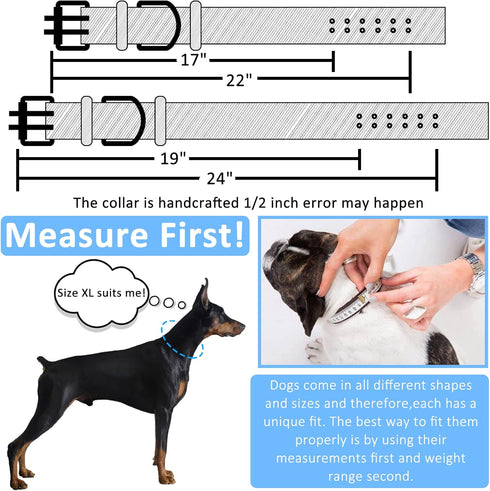 17"

22"

19"

24"

The collar is handcrafted 1/2 inch error may happen

Measure First!

Size XL suits me!

Dogs come in all different shapes and sizes and therefore,each has a unique fit. The best way to fit them properly is by using their measurements first and weight range second.