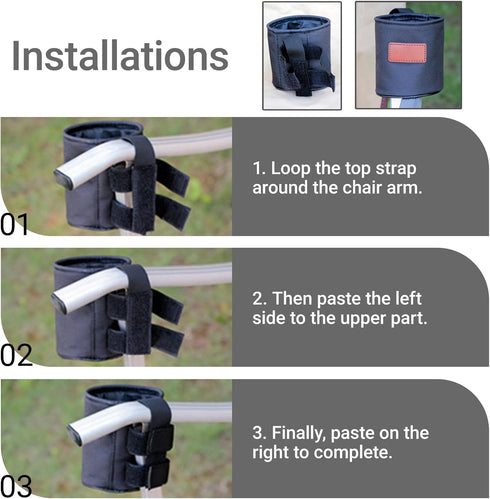 Installations

01

1. Loop the top strap around the chair arm.

02

2. Then paste the left side to the upper part.

03

3. Finally, paste on the right to complete.