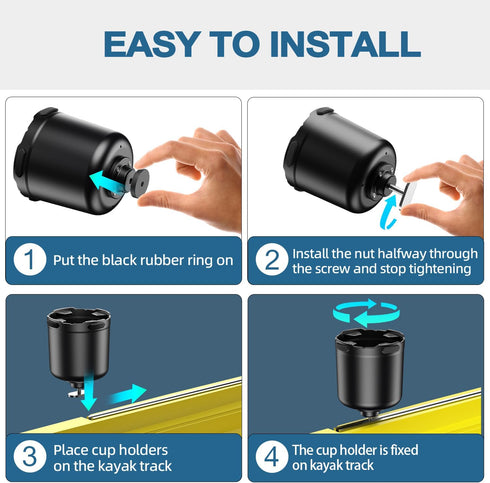 EASY TO INSTALL

1 Put the black rubber ring on

2 Install the nut halfway through the screw and stop tightening

3 Place cup holders on the kayak track

4 The cup holder is fixed on kayak track