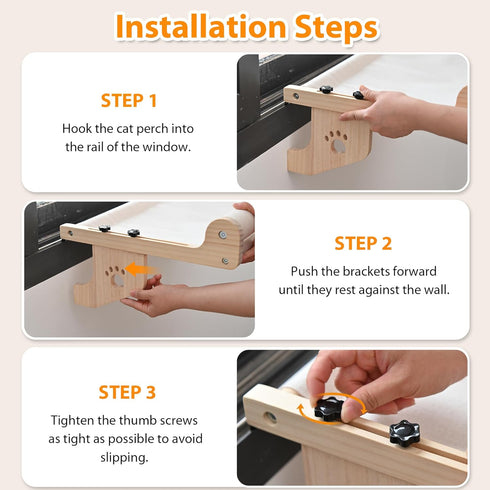 Installation Steps

STEP 1

Hook the cat perch into the rail of the window.

STEP 2

Push the brackets forward until they rest against the wall.

STEP 3

Tighten the thumb screws as tight as possible to avoid slipping.