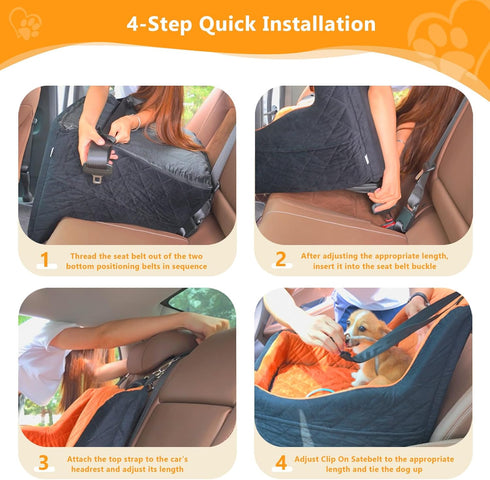 4-Step Quick Installation

1 Thread the seat belt out of the two bottom positioning belts in sequence

2 After adjusting the appropriate length, insert it into the seat belt buckle

3 Attach the top strap to the car's headrest and adjust its length

4 Adjust Clip On Satebelt to the appropriate length and tie the dog up