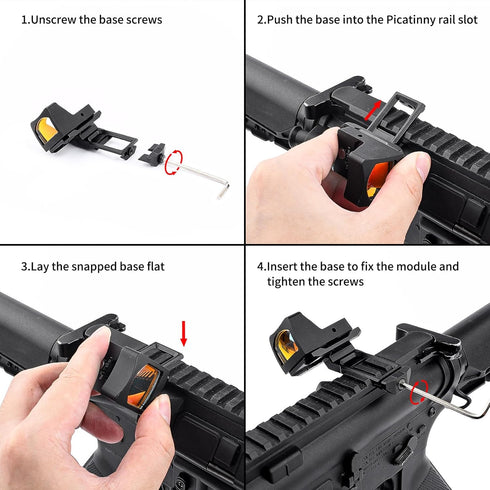 1.Unscrew the base screws

2.Push the base into the Picatinny rail slot

3.Lay the snapped base flat

4.Insert the base to fix the module and tighten the screws