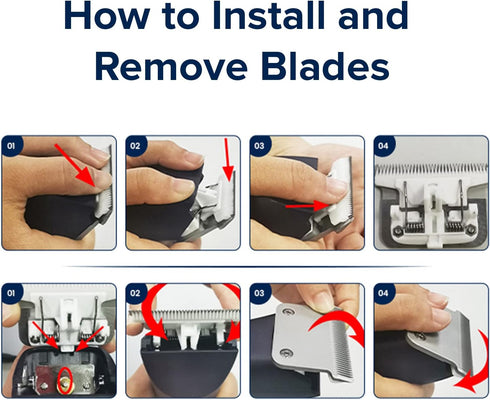 How to Install and Remove Blades

01

02

03

04

01

02

03

04